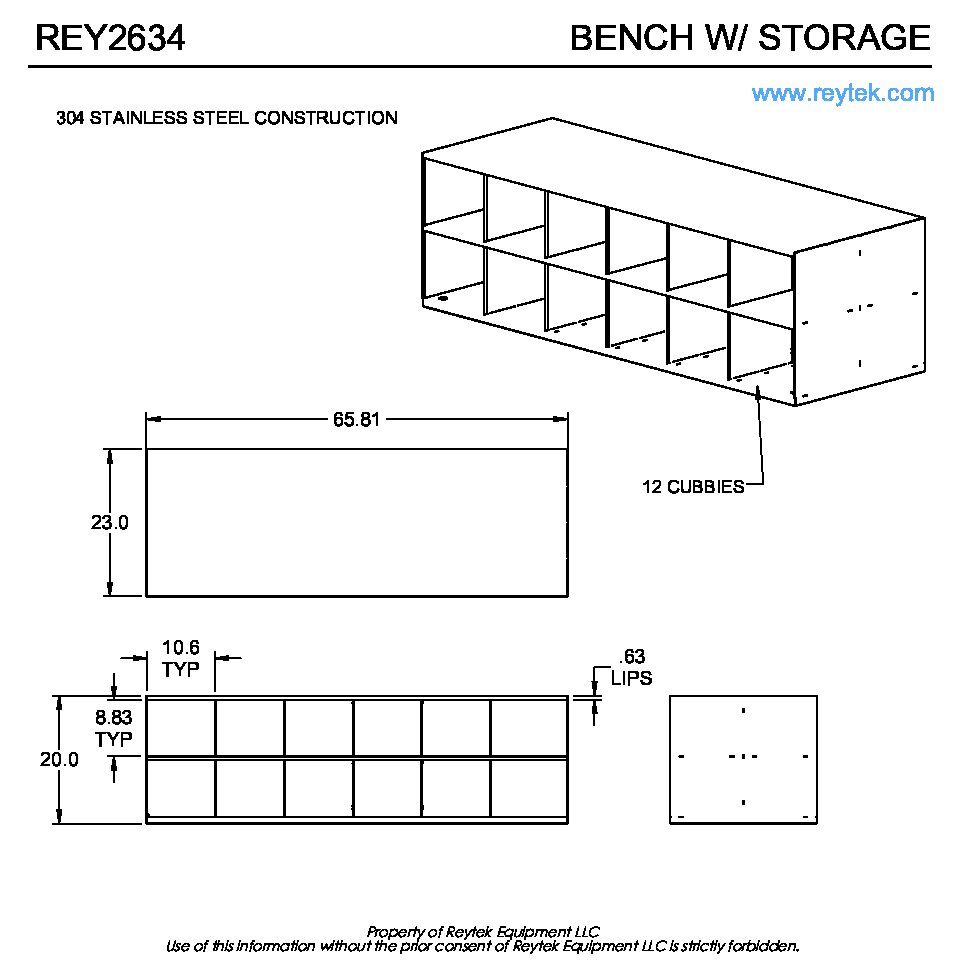 REY2634

BENCH W/ STORAGE

www.reytek.com

304 STAINLESS STEEL CONSTRUCTION

12 CUBBIES

65.81

23.0

10.6 TYP

.63 LIPS

8.83 TYP

20.0

Property of Reytek Equipment LLC
Use of this information without the prior consent of Reytek Equipment LLC is strictly forbidden.