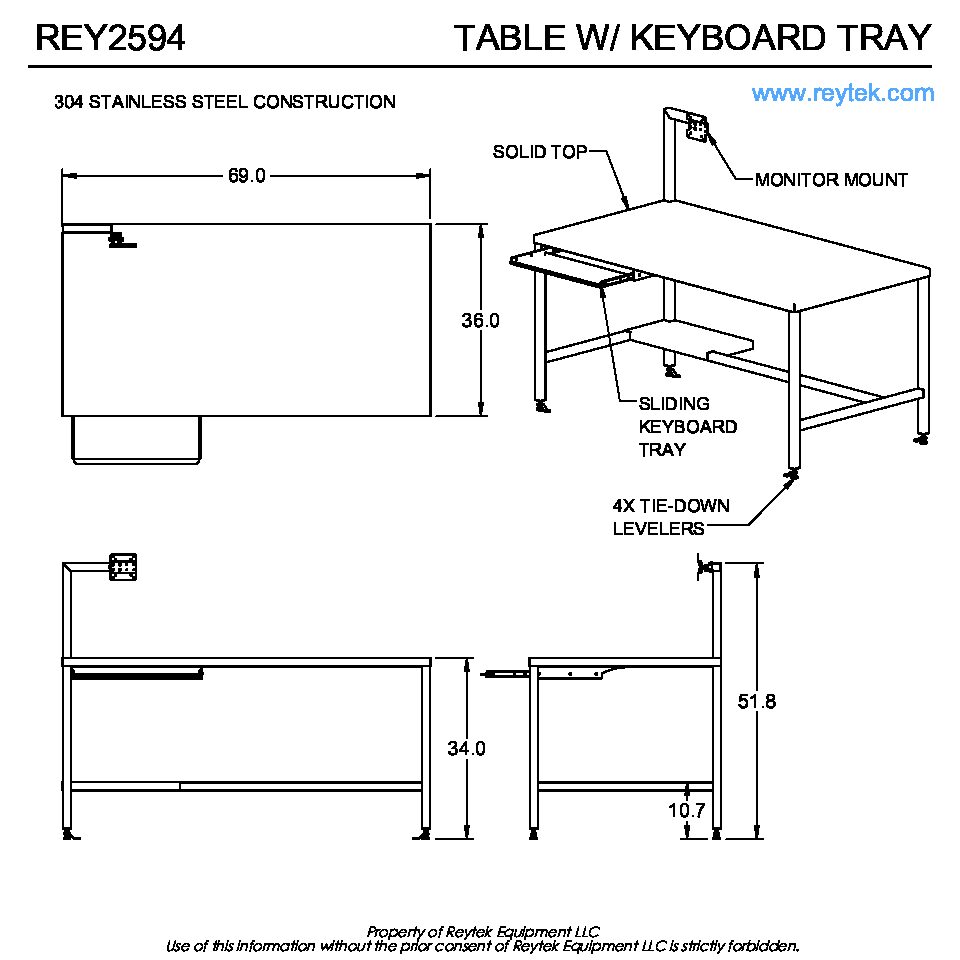 REY2594

TABLE W/ KEYBOARD TRAY

304 STAINLESS STEEL CONSTRUCTION

www.reytek.com

69.0

36.0

SOLID TOP

MONITOR MOUNT

SLIDING KEYBOARD TRAY

4X TIE-DOWN LEVELERS

34.0

51.8

10.7

Property of Reytek Equipment LLC
Use of this information without the prior consent of Reytek Equipment LLC is strictly forbidden.