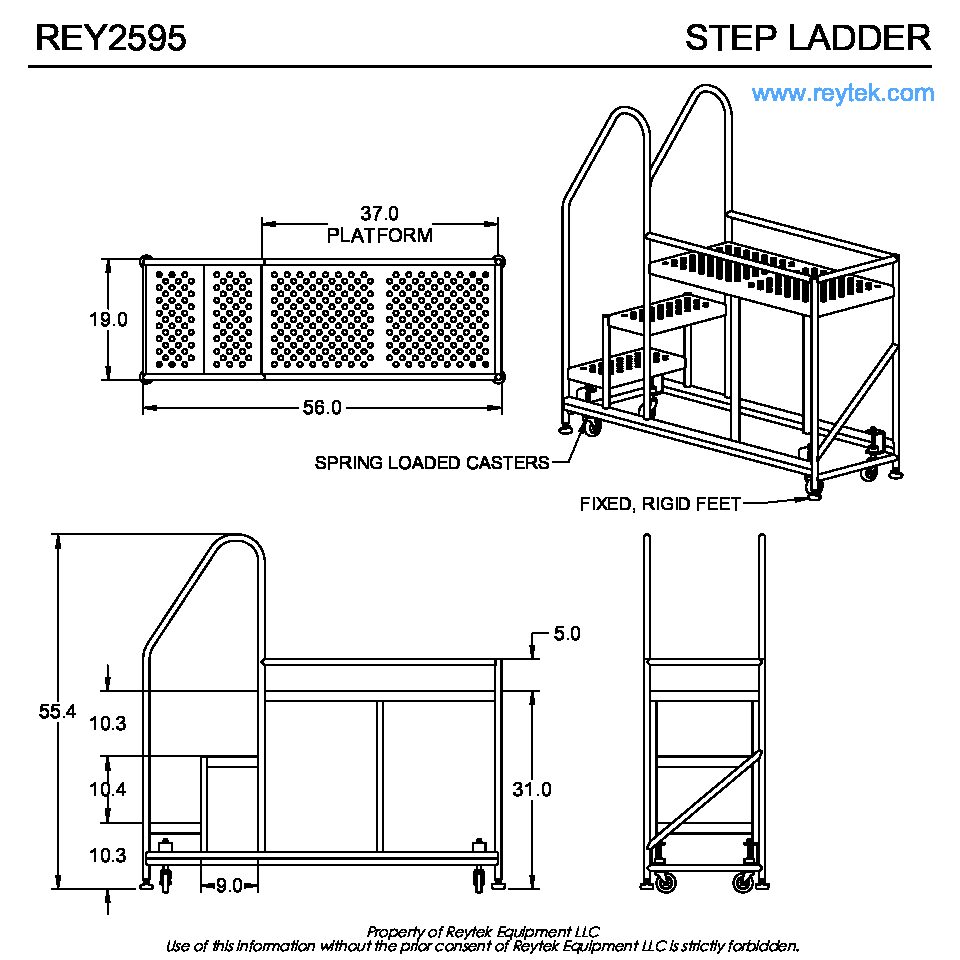 REY2595

STEP LADDER

www.reytek.com

37.0
PLATFORM

19.0

56.0

SPRING LOADED CASTERS

FIXED, RIGID FEET

55.4

10.3

10.4

10.3

9.0

5.0

31.0

Property of Reytek Equipment LLC
Use of this information without the prior consent of Reytek Equipment LLC is strictly forbidden.