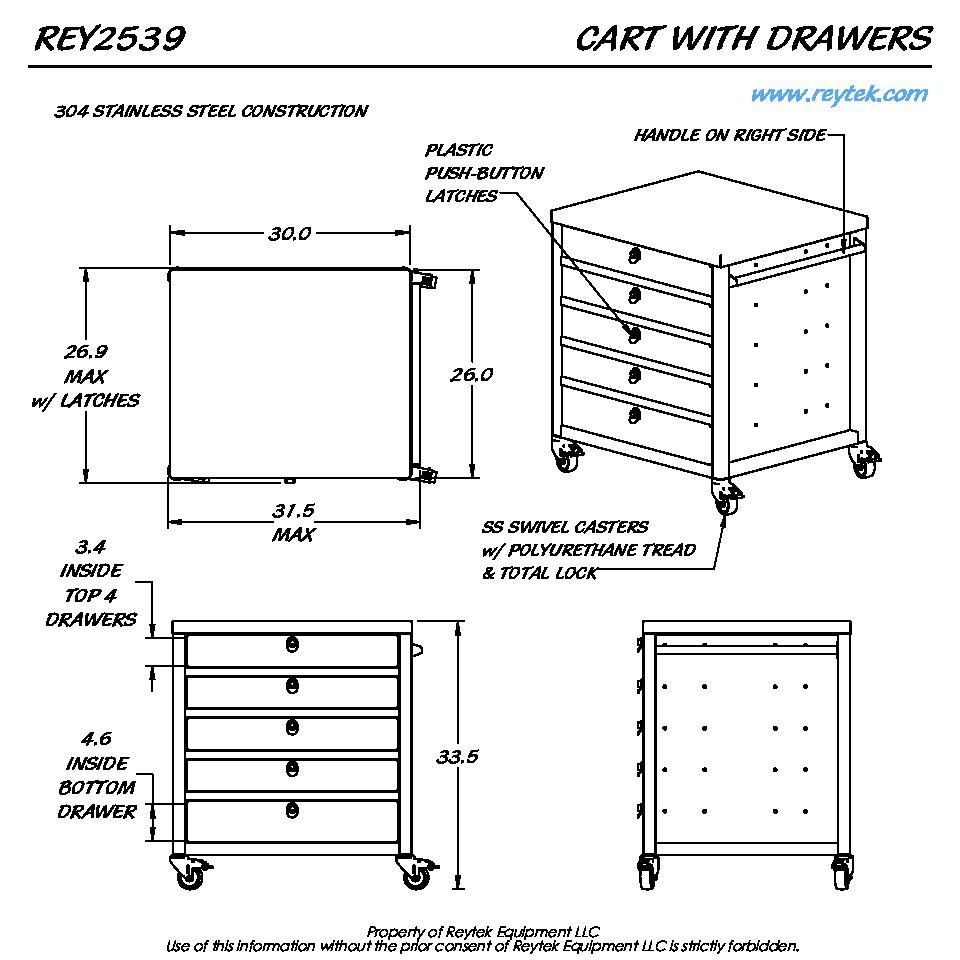 REY2539

CART WITH DRAWERS

www.reytek.com

304 STAINLESS STEEL CONSTRUCTION

PLASTIC PUSH-BUTTON LATCHES

HANDLE ON RIGHT SIDE

30.0

26.9 MAX w/ LATCHES

26.0

31.5 MAX

SS SWIVEL CASTERS w/ POLYURETHANE TREAD & TOTAL LOCK

3.4 INSIDE TOP 4 DRAWERS

4.6 INSIDE BOTTOM DRAWER

33.5

Property of Reytek Equipment LLC
Use of this information without the prior consent of Reytek Equipment LLC is strictly forbidden.