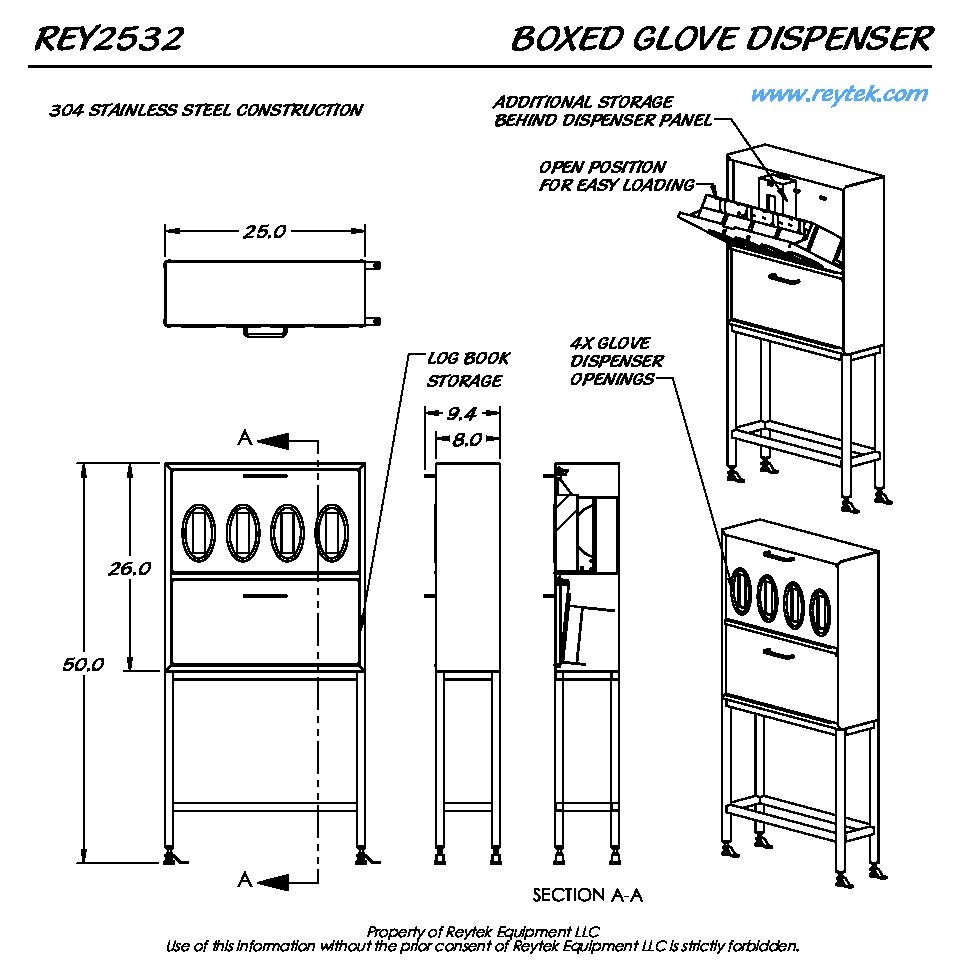 REY2532

BOXED GLOVE DISPENSER

304 STAINLESS STEEL CONSTRUCTION

ADDITIONAL STORAGE BEHIND DISPENSER PANEL

www.reytek.com

OPEN POSITION FOR EASY LOADING

25.0

LOG BOOK STORAGE

4X GLOVE DISPENSER OPENINGS

9.4

8.0

A

26.0

50.0

A

SECTION A-A

Property of Reytek Equipment LLC
Use of this information without the prior consent of Reytek Equipment LLC is strictly forbidden.