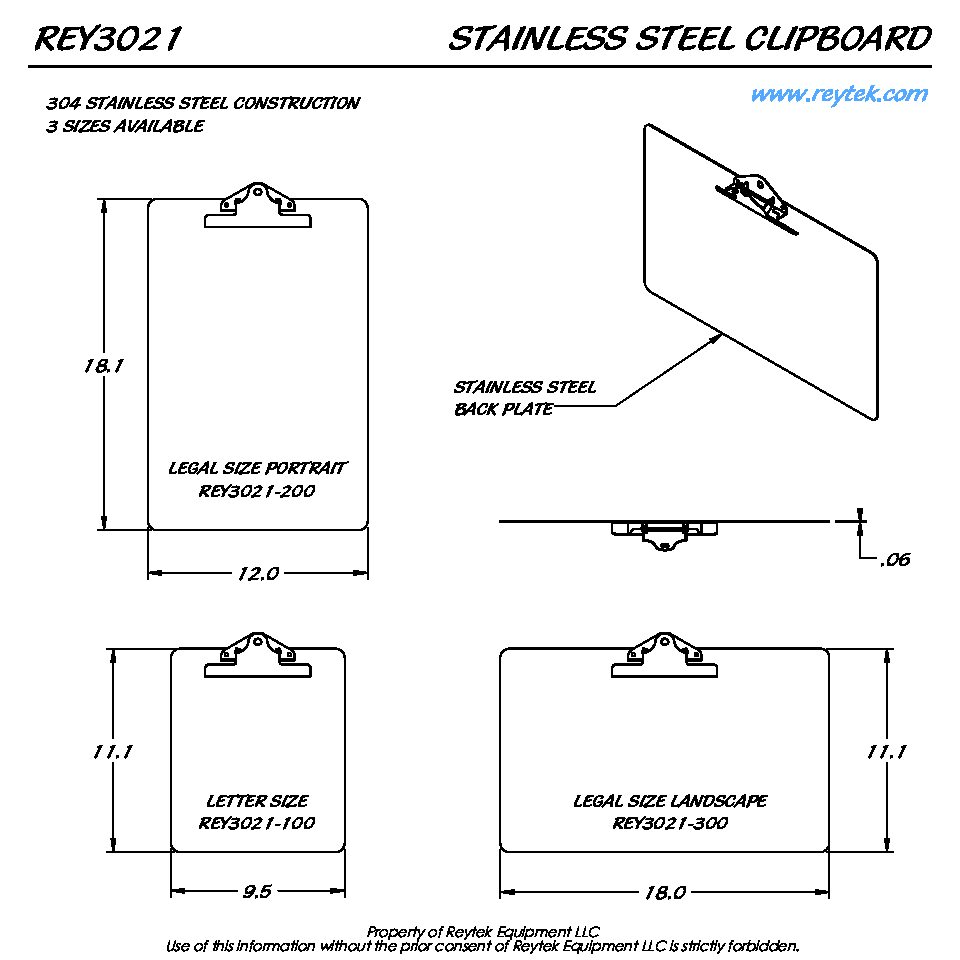 REY3021

STAINLESS STEEL CLIPBOARD

304 STAINLESS STEEL CONSTRUCTION
3 SIZES AVAILABLE

www.reytek.com

18.1

LEGAL SIZE PORTRAIT
REY3021-200

12.0

STAINLESS STEEL
BACK PLATE

.06

11.1

LETTER SIZE
REY3021-100

9.5

LEGAL SIZE LANDSCAPE
REY3021-300

11.1

18.0

Property of Reytek Equipment LLC
Use of this information without the prior consent of Reytek Equipment LLC is strictly forbidden.