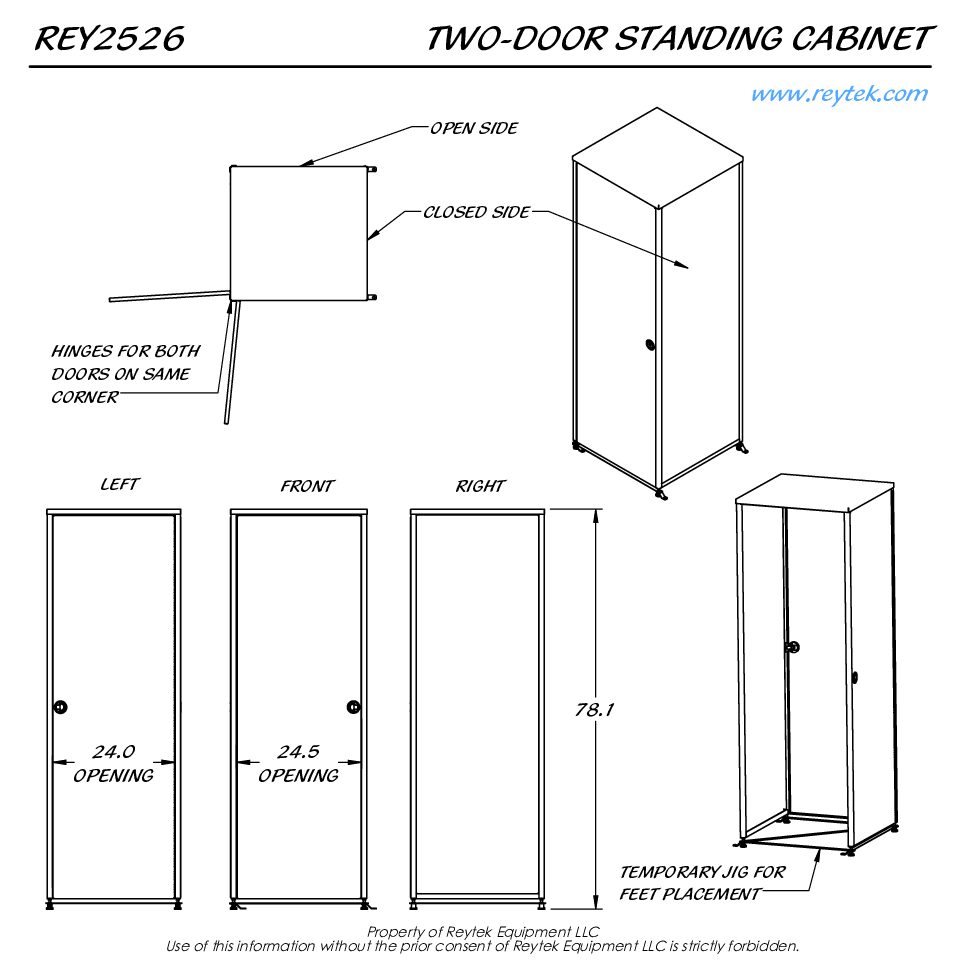 REY2526

TWO-DOOR STANDING CABINET

www.reytek.com

OPEN SIDE

CLOSED SIDE

HINGES FOR BOTH DOORS ON SAME CORNER

LEFT

FRONT

RIGHT

24.0 OPENING

24.5 OPENING

78.1

TEMPORARY JIG FOR FEET PLACEMENT

Property of Reytek Equipment LLC
Use of this information without the prior consent of Reytek Equipment LLC is strictly forbidden.